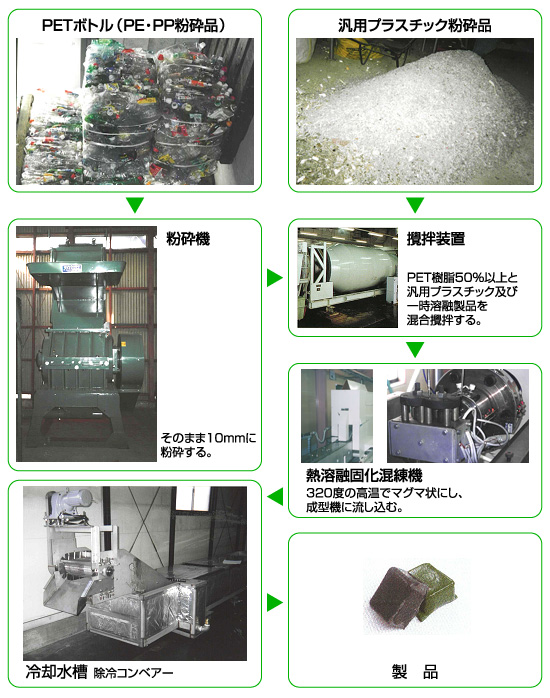 PETボトル（PE・PP粉砕品）

汎用プラスチック粉砕品

粉砕機

そのまま10mmに粉砕する。

攪拌装置

PET樹脂50%以上と汎用プラスチック及び一時溶融製品を混合攪拌する。

熱溶融固化混練機

320度の高温でマグマ状にし、成型機に流し込む。

冷却水槽 除冷コンベアー

製　品