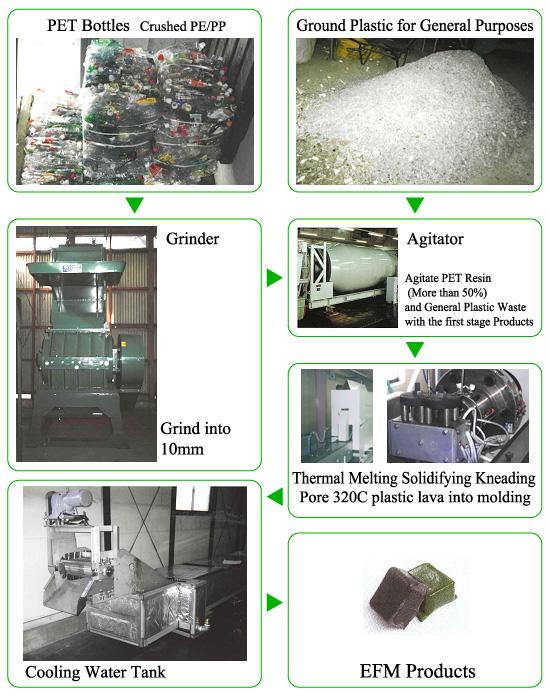 PET Bottles Crushed PE/PP

Ground Plastic for General Purposes

Grinder

Grind into 10mm

Agitator

Agitate PET Resin (More than 50%) and General Plastic Waste with the first stage Products

Thermal Melting Solidifying Kneading Pore 320C plastic lava into molding

Cooling Water Tank

EFM Products